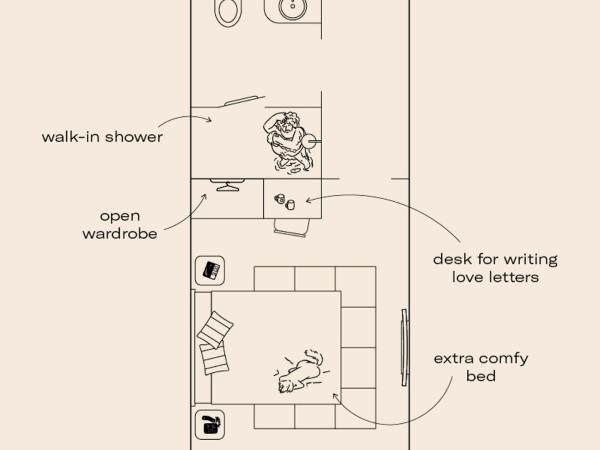 walk-in shower

open wardrobe

desk for writing love letters

extra comfy bed