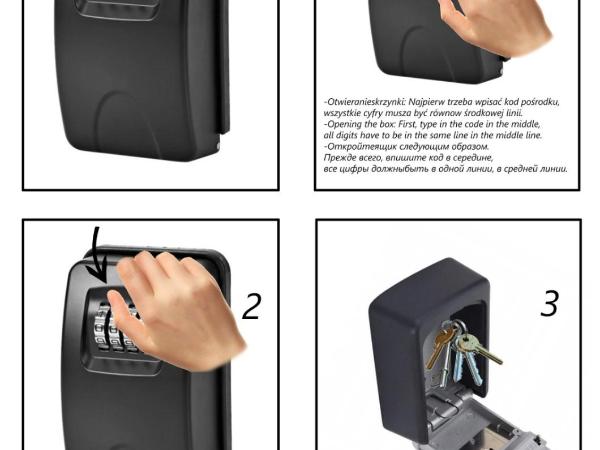 -Otwieranieskrzynki: Najpierw trzeba wpisać kod pośrodku, wszystkie cyfry musza być równow środkowej linii.
-Opening the box: First, type in the code in the middle, all digits have to be in the same line in the middle line.
-Откройтеящик следующим образом.
Прежде всего, впишите код в середине, все цифры должныбыть в одной линии, в средней линии.

2

3