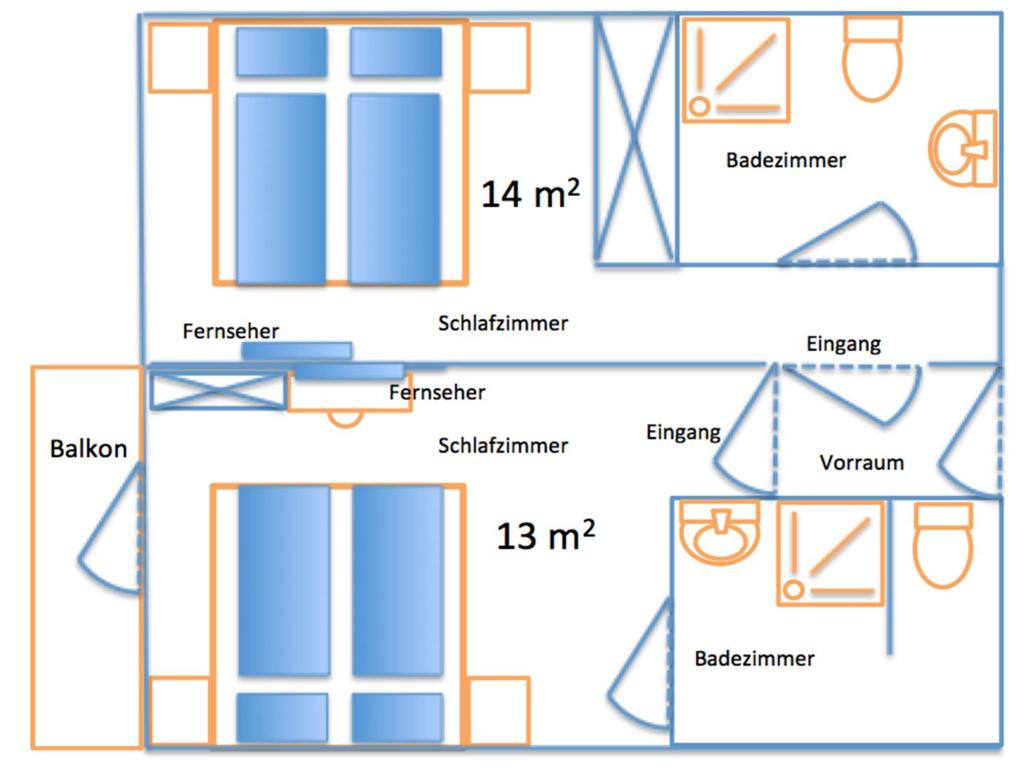 Badezimmer

14 m$^2$

Fernseher

Schlafzimmer

Eingang

Fernseher

Balkon

Schlafzimmer

Eingang

Vorraum

13 m$^2$

Badezimmer