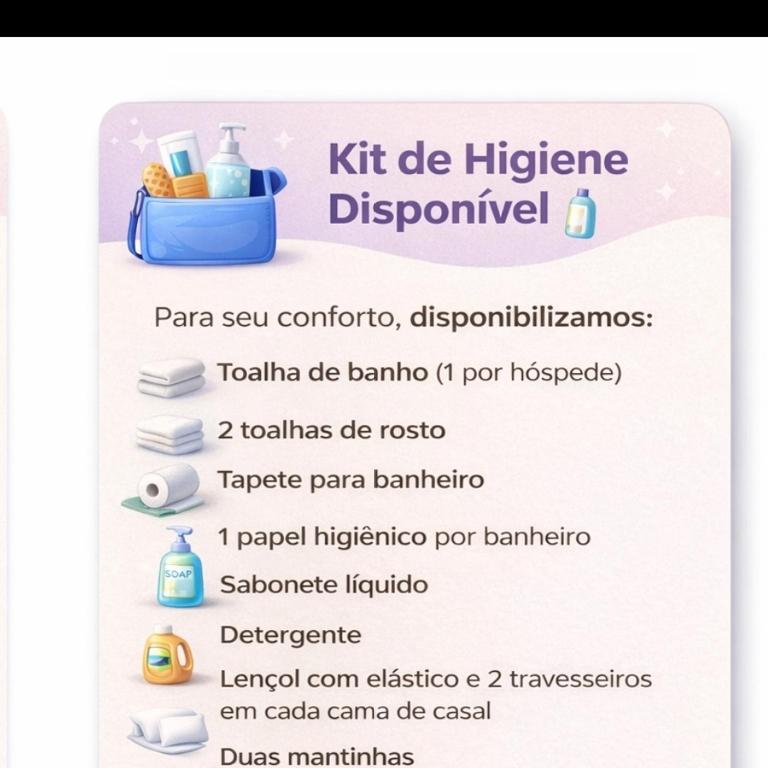 Kit de Higiene Disponível

Para seu conforto, disponibilizamos:

Toalha de banho (1 por hóspede)

2 toalhas de rosto

Tapete para banheiro

1 papel higiênico por banheiro

SOAP

Sabonete líquido

Detergente

Lençol com elástico e 2 travesseiros em cada cama de casal

Duas mantinhas