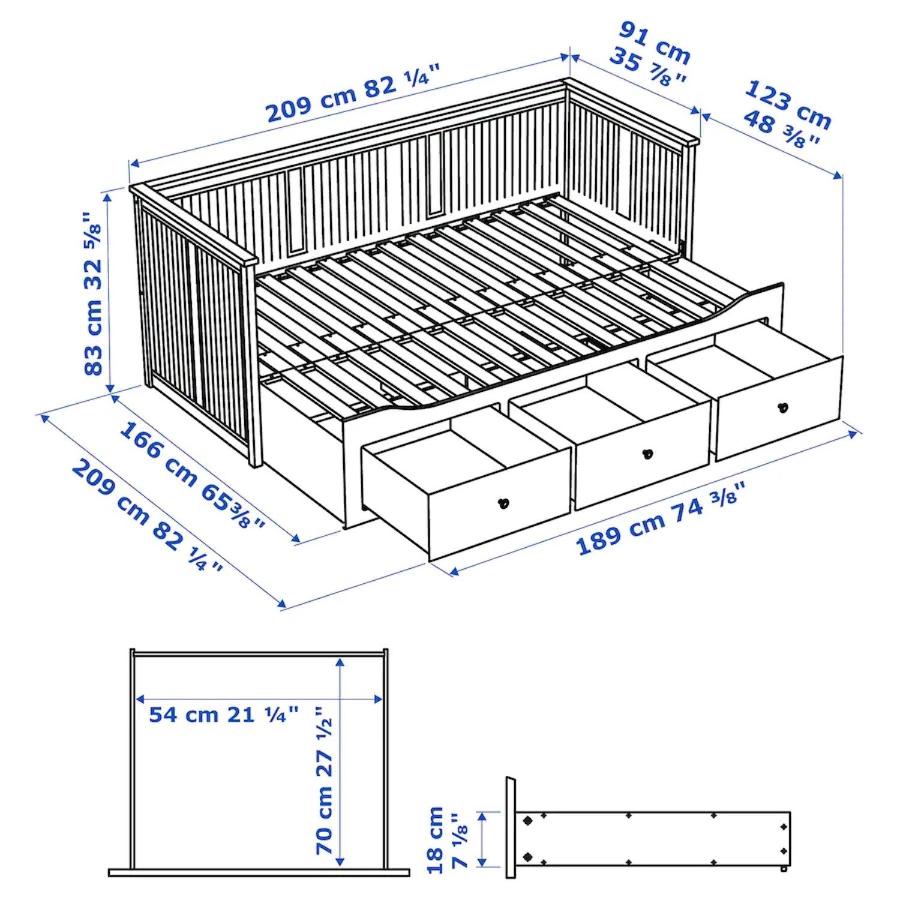 209 cm 82 ¼"

91 cm
35 ⅞"

123 cm
48 ⅜"

83 cm 32 ⅝"

166 cm 65⅜"

209 cm 82 ¼"

189 cm 74 ⅜"

54 cm 21 ¼"

70 cm 27 ½"

18 cm
7 ⅛"