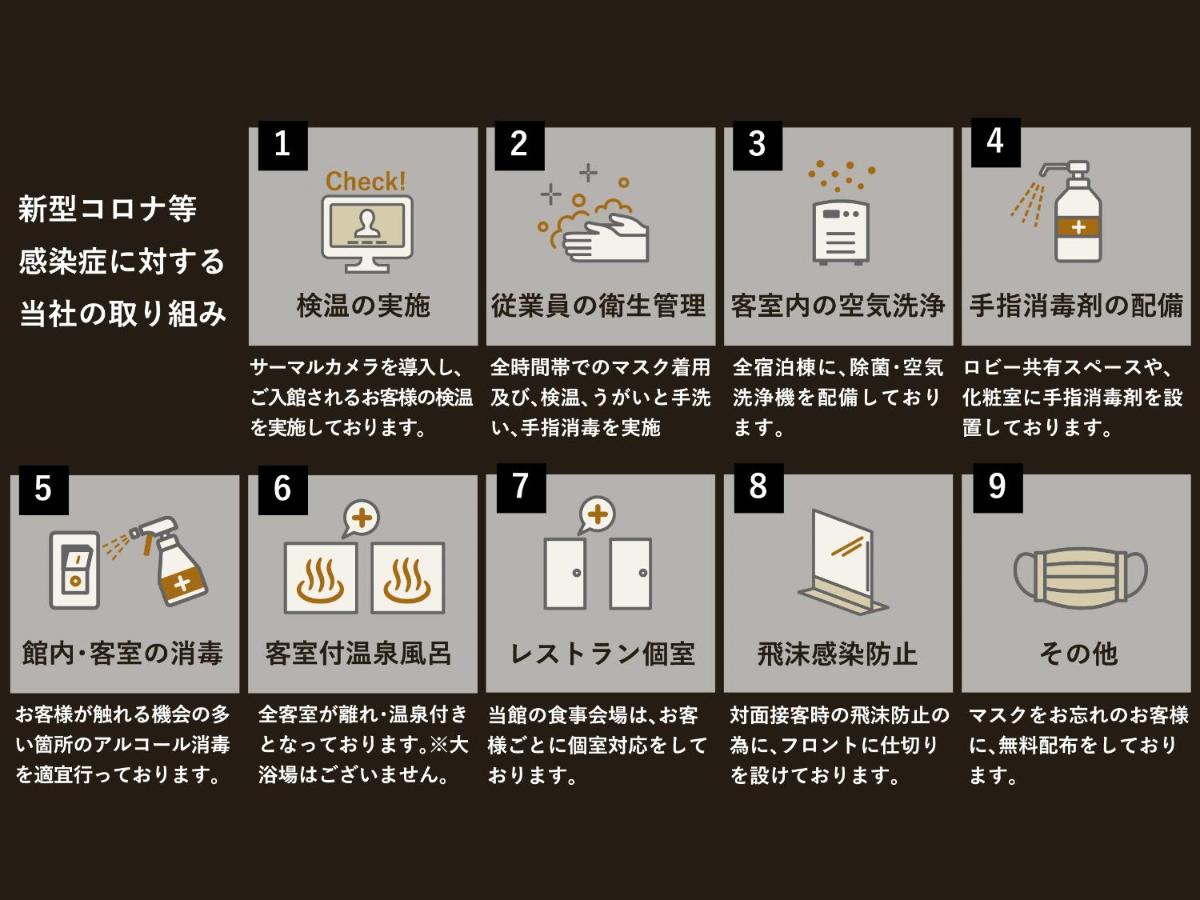 新型コロナ等
感染症に対する
当社の取り組み

1
Check!
検温の実施
サーマルカメラを導入し、ご入館されるお客様の検温を実施しております。

2
従業員の衛生管理
全時間帯でのマスク着用及び、検温、うがいと手洗い、手指消毒を実施

3
客室内の空気洗浄
全宿泊棟に、除菌・空気洗浄機を配備しております。

4
手指消毒剤の配備
ロビー共有スペースや、化粧室に手指消毒剤を設置しております。

5
館内・客室の消毒
お客様が触れる機会の多い箇所のアルコール消毒を適宜行っております。

6
客室付温泉風呂
全客室が離れ・温泉付きとなっております。※大浴場はございません。

7
レストラン個室
当館の食事会場は、お客様ごとに個室対応をしております。

8
飛沫感染防止
対面接客時の飛沫防止の為に、フロントに仕切りを設けております。

9
その他
マスクをお忘れのお客様に、無料配布をしております。