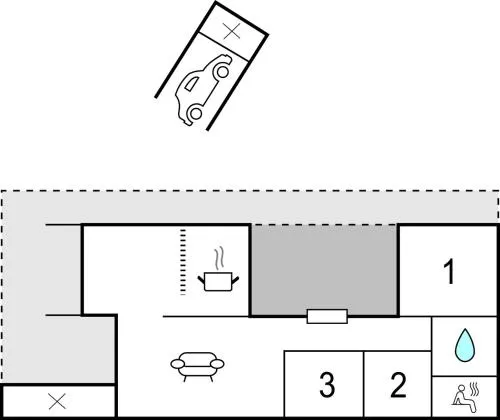 1

3

2