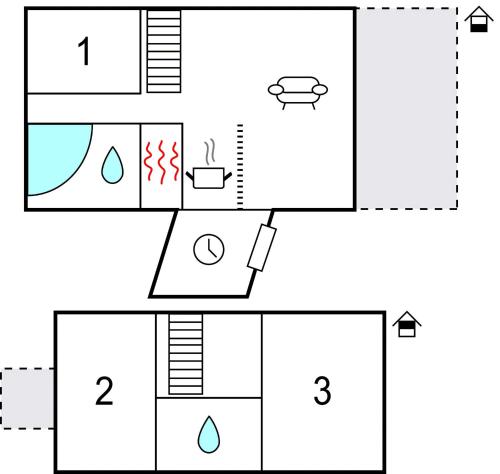 1

2

3