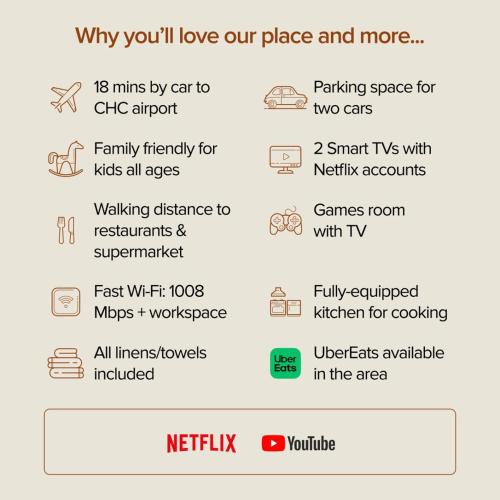 Why you'll love our place and more...

18 mins by car to CHC airport

Family friendly for kids all ages

Walking distance to restaurants & supermarket

Fast Wi-Fi: 1008 Mbps + workspace

All linens/towels included

Parking space for two cars

2 Smart TVs with Netflix accounts

Games room with TV

Fully-equipped kitchen for cooking

Uber Eats

UberEats available in the area

NETFLIX

YouTube